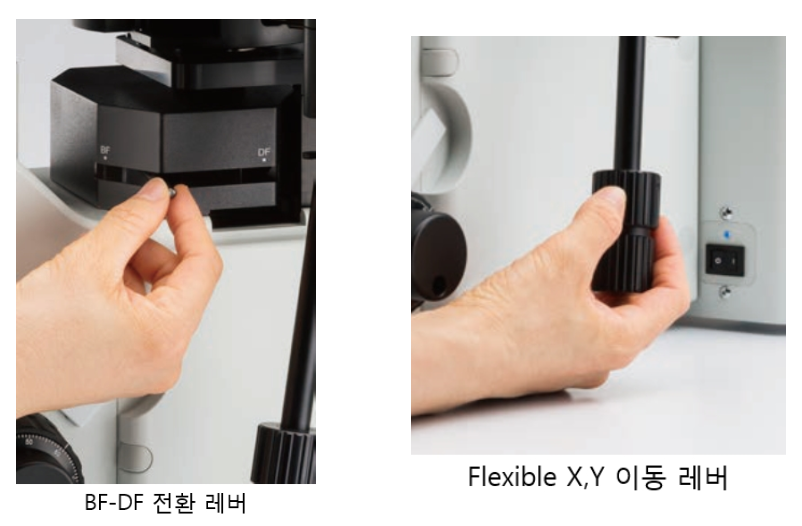 BF
DF

BF-DF 전환 레버

Flexible X,Y 이동 레버